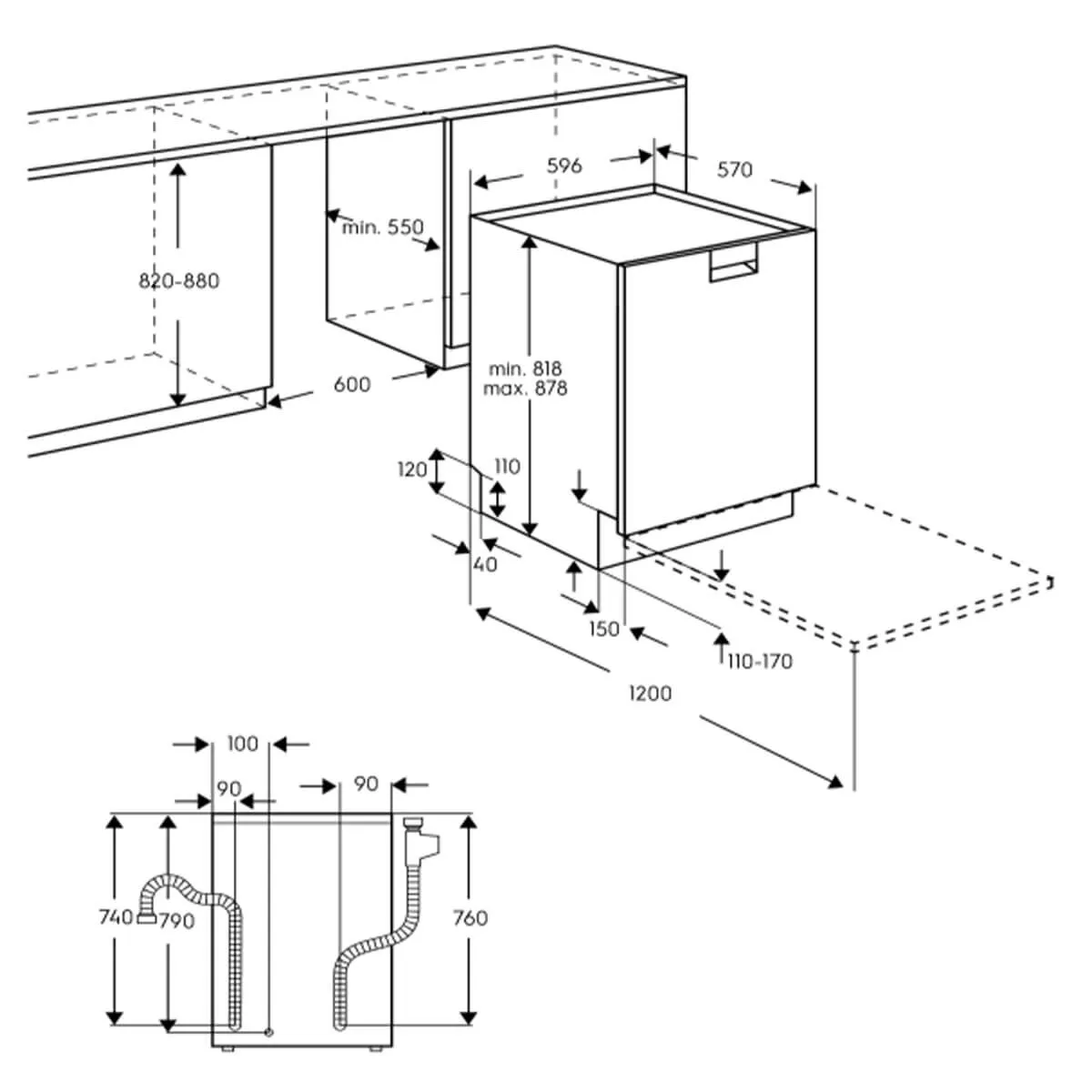 596
570
min. 550
820-880
600
min. 818
max. 878
120
110
40
150
110-170
1200
100
90
90
740
790
760