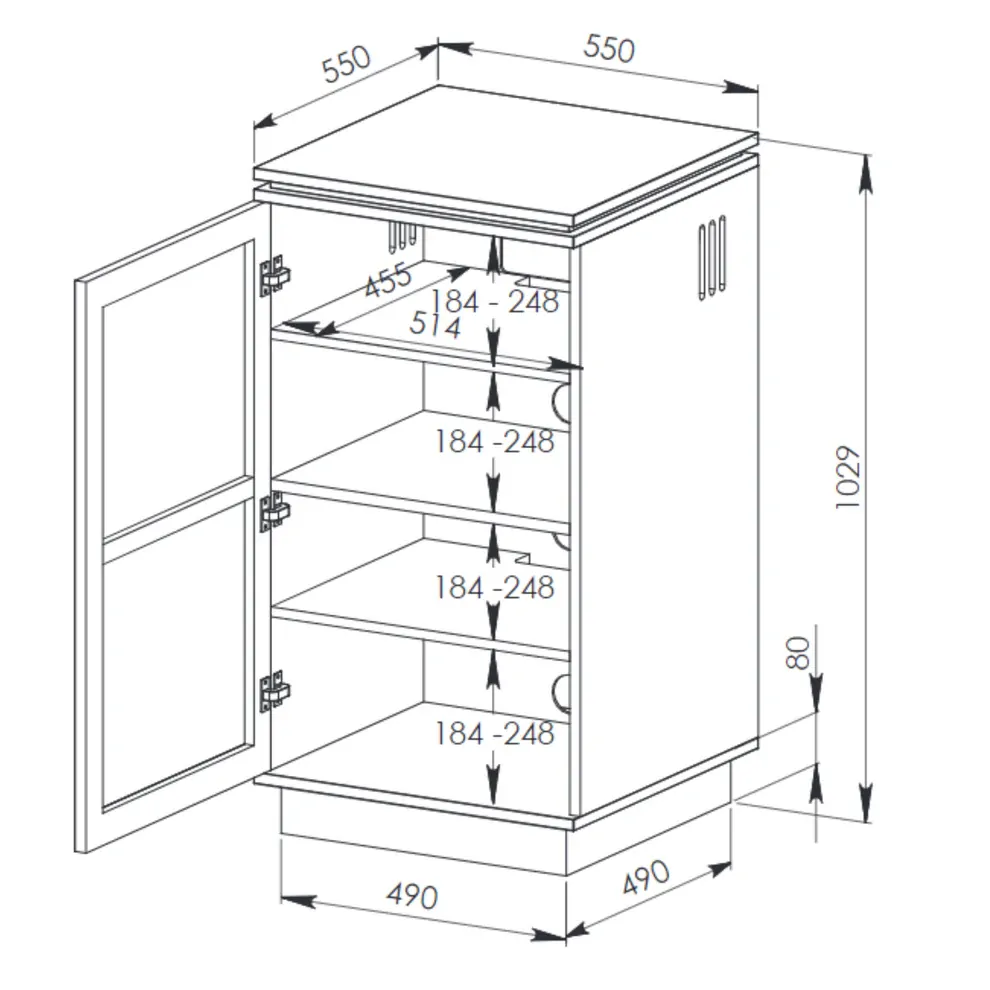 550
550
455
184 - 248
514
184 -248
184 -248
184 -248
1029
80
490
490