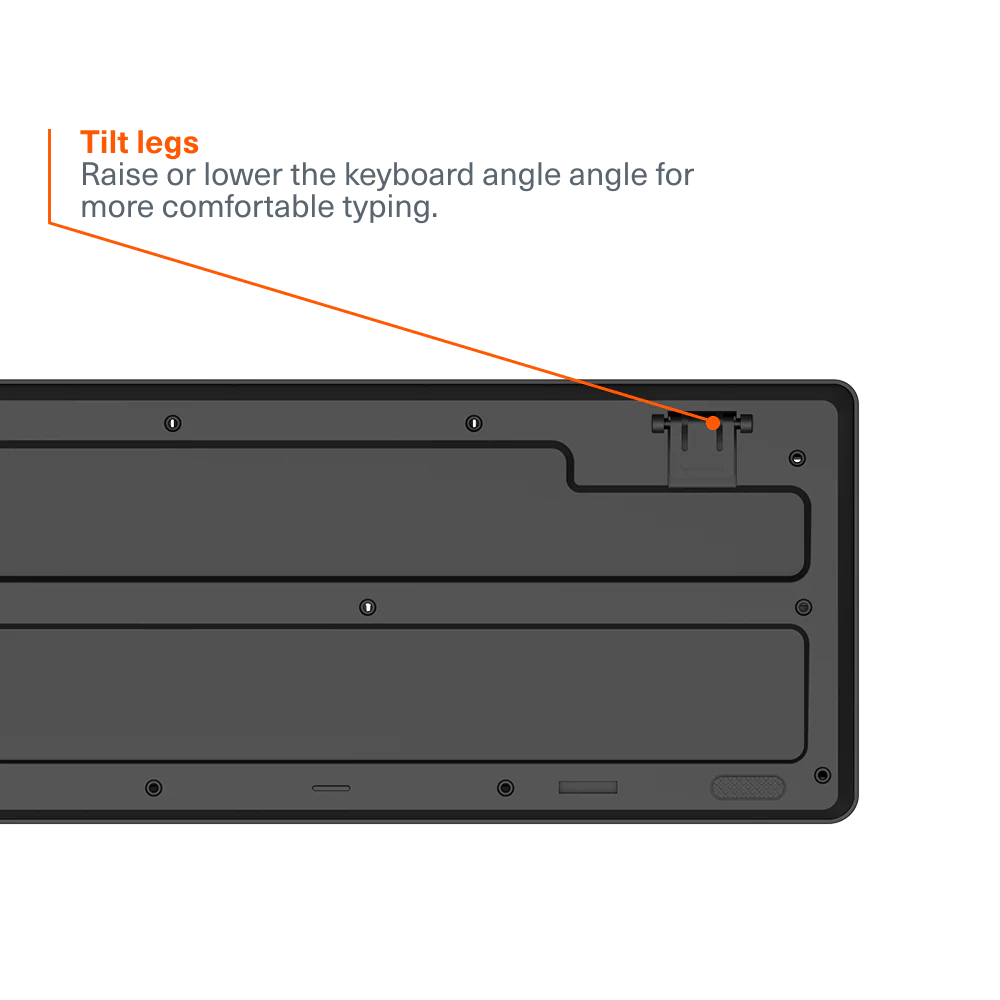 Tilt legs
Raise or lower the keyboard angle angle for more comfortable typing.