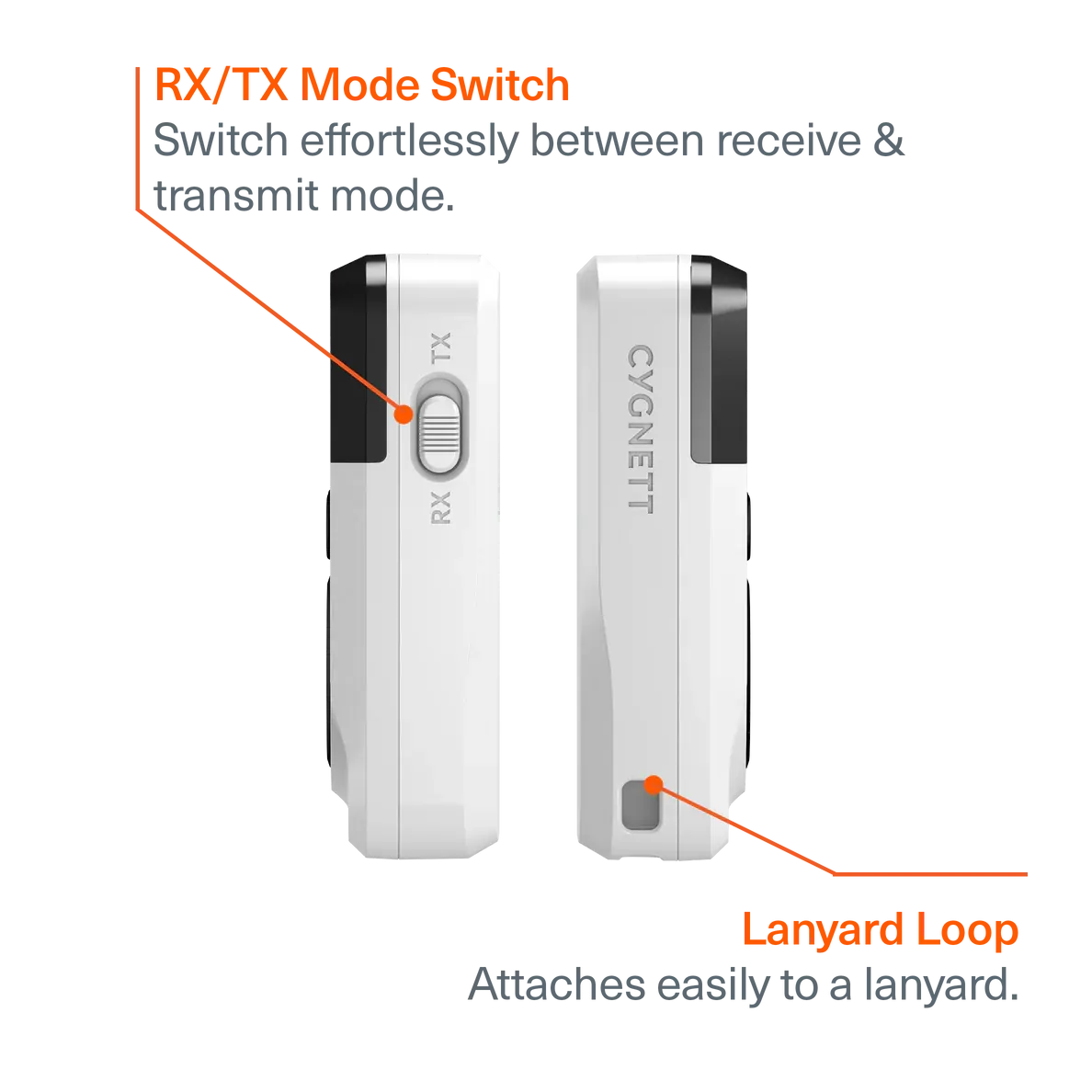 RX/TX Mode Switch
Switch effortlessly between receive & transmit mode.

TX
RX

CYGNETT

Lanyard Loop
Attaches easily to a lanyard.