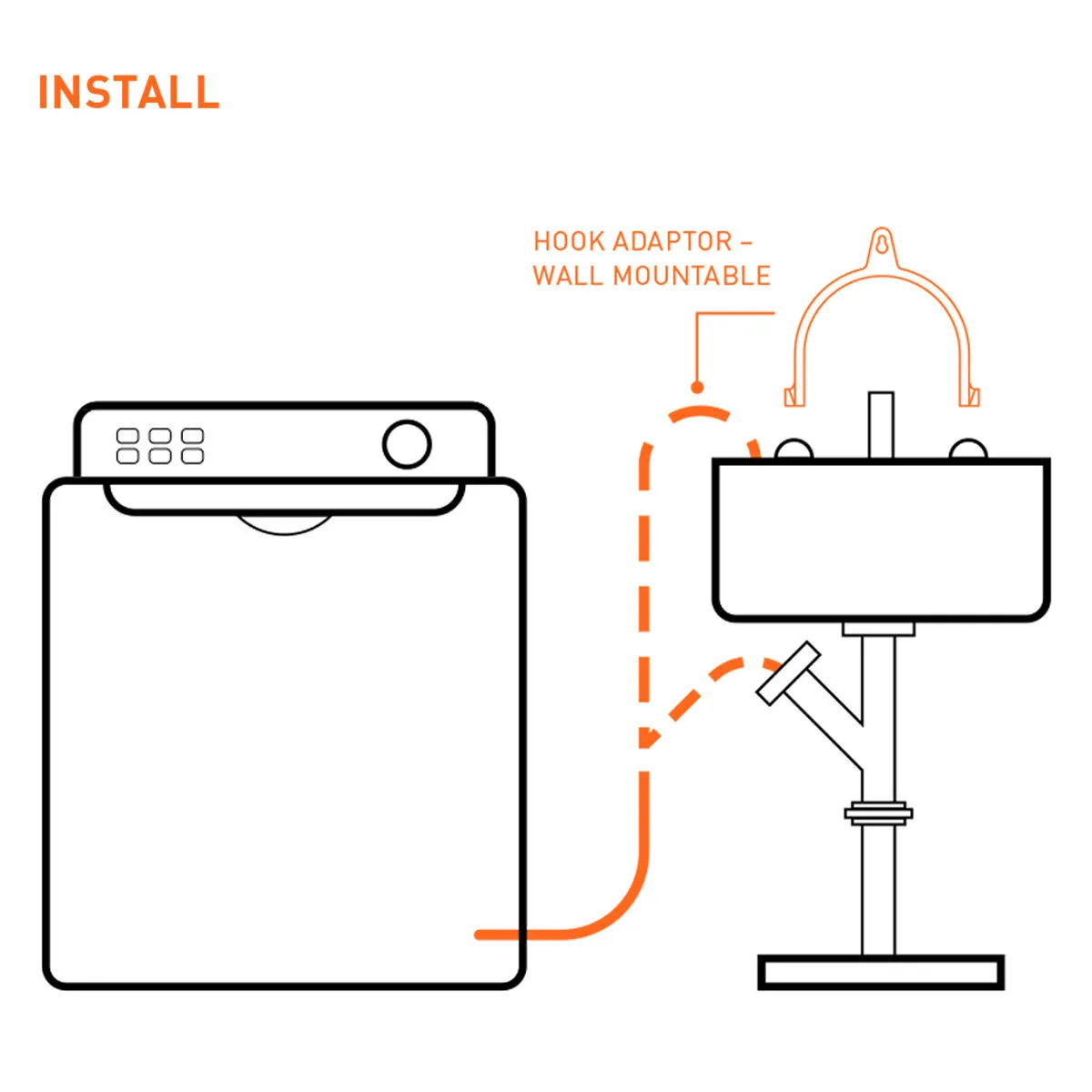 INSTALL

HOOK ADAPTOR – WALL MOUNTABLE