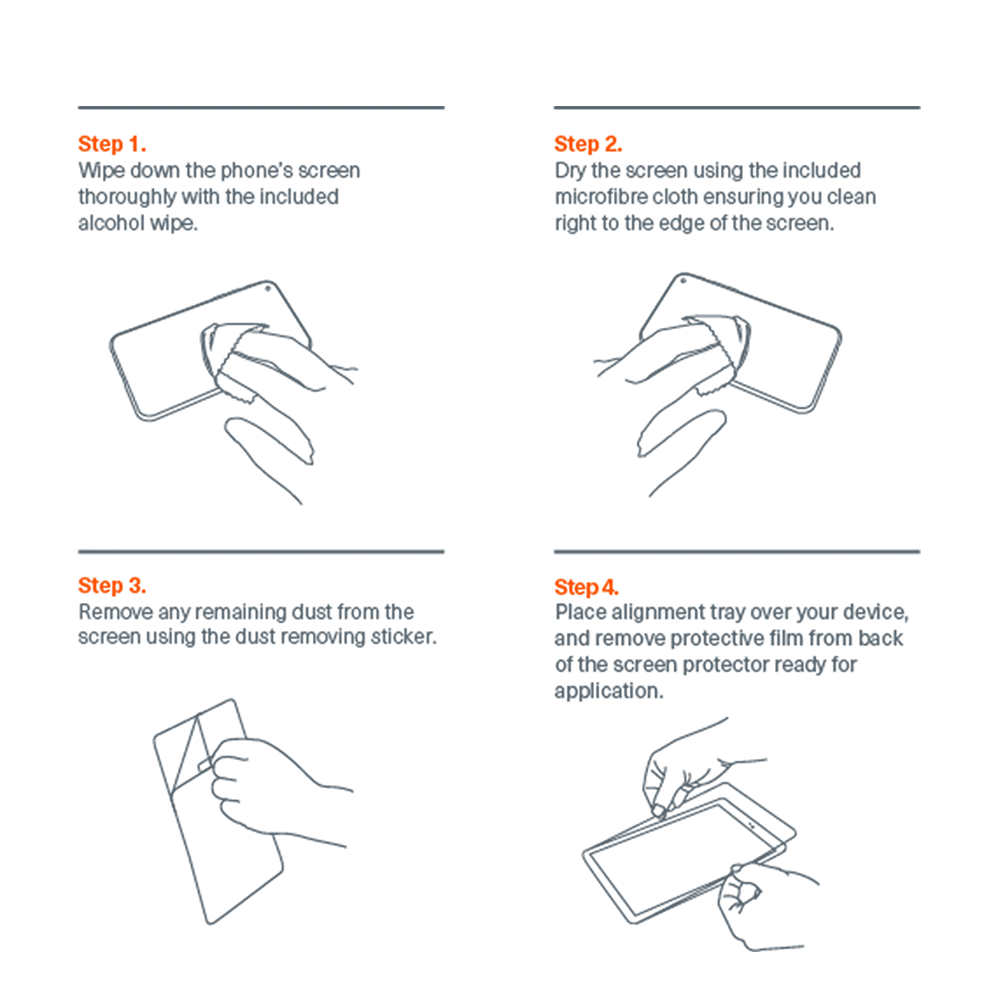 Step 1.
Wipe down the phone's screen thoroughly with the included alcohol wipe.

Step 2.
Dry the screen using the included microfibre cloth ensuring you clean right to the edge of the screen.

Step 3.
Remove any remaining dust from the screen using the dust removing sticker.

Step 4.
Place alignment tray over your device, and remove protective film from back of the screen protector ready for application.