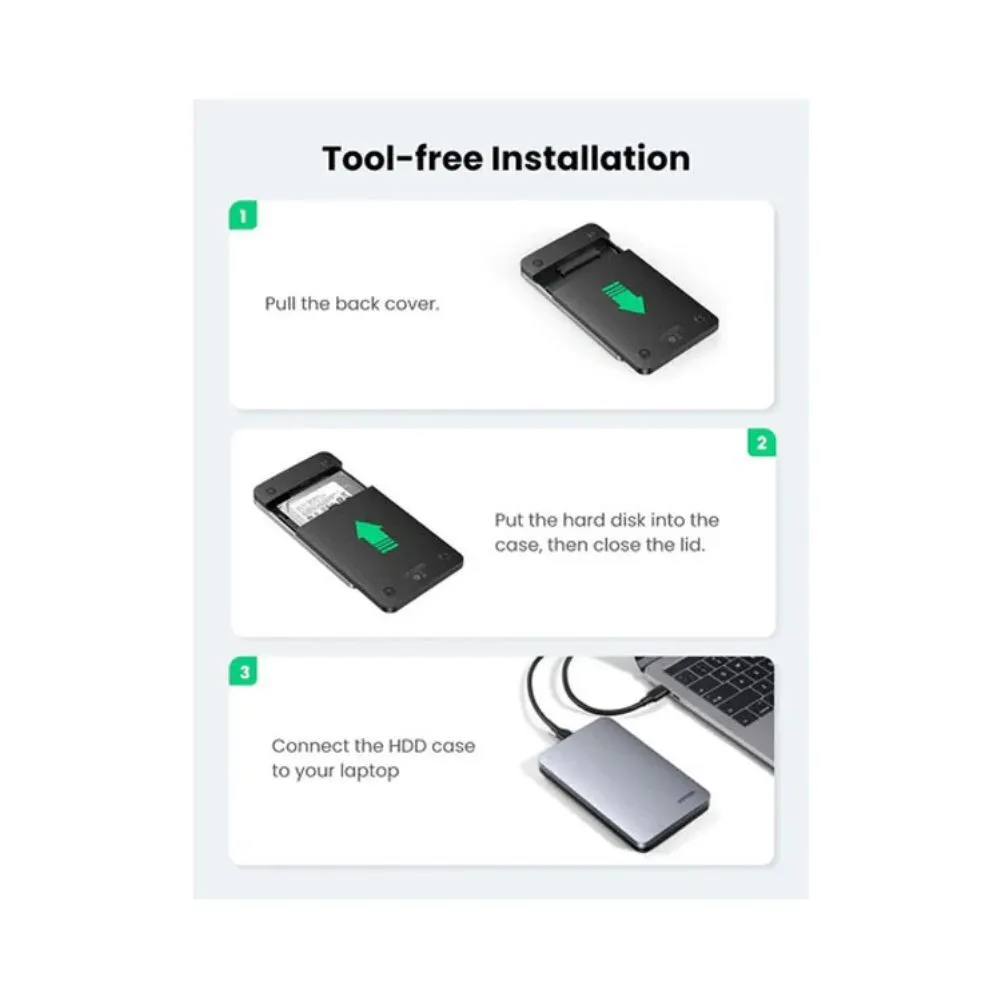 Tool-free Installation

1

Pull the back cover.

2

Put the hard disk into the case, then close the lid.

3

Connect the HDD case to your laptop